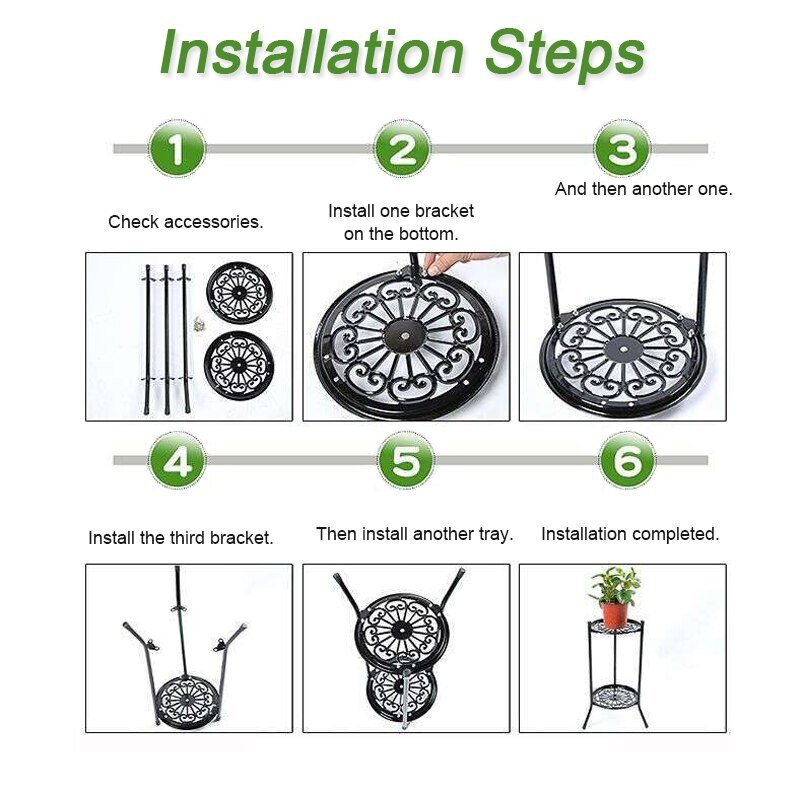 Installation Steps

1

Check accessories.

2

Install one bracket on the bottom.

3

And then another one.

4

Install the third bracket.

5

Then install another tray.

6

Installation completed.