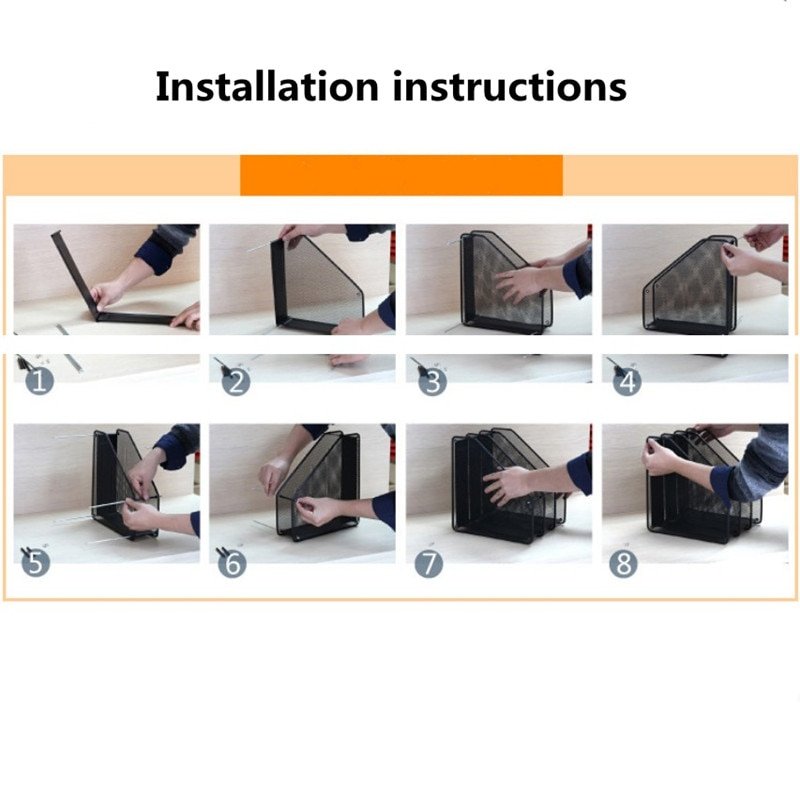 Installation instructions

1

2

3

4

5

6

7

8